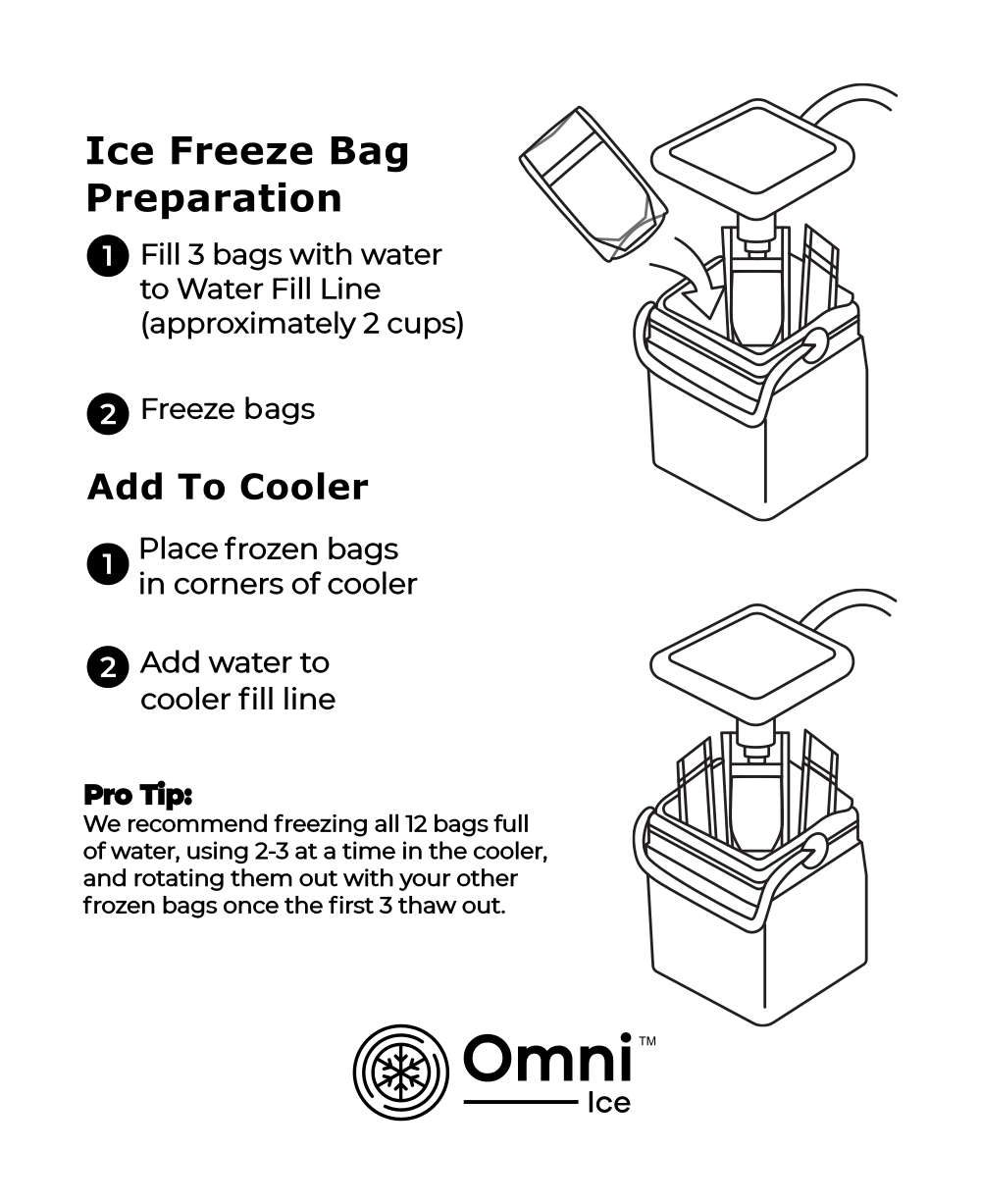 Ice Freeze Bag Preparation

1 Fill 3 bags with water to Water Fill Line (approximately 2 cups)

2 Freeze bags

Add To Cooler

1 Place frozen bags in corners of cooler

2 Add water to cooler fill line

Pro Tip:
We recommend freezing all 12 bags full of water, using 2-3 at a time in the cooler, and rotating them out with your other frozen bags once the first 3 thaw out.

Omni™
Ice